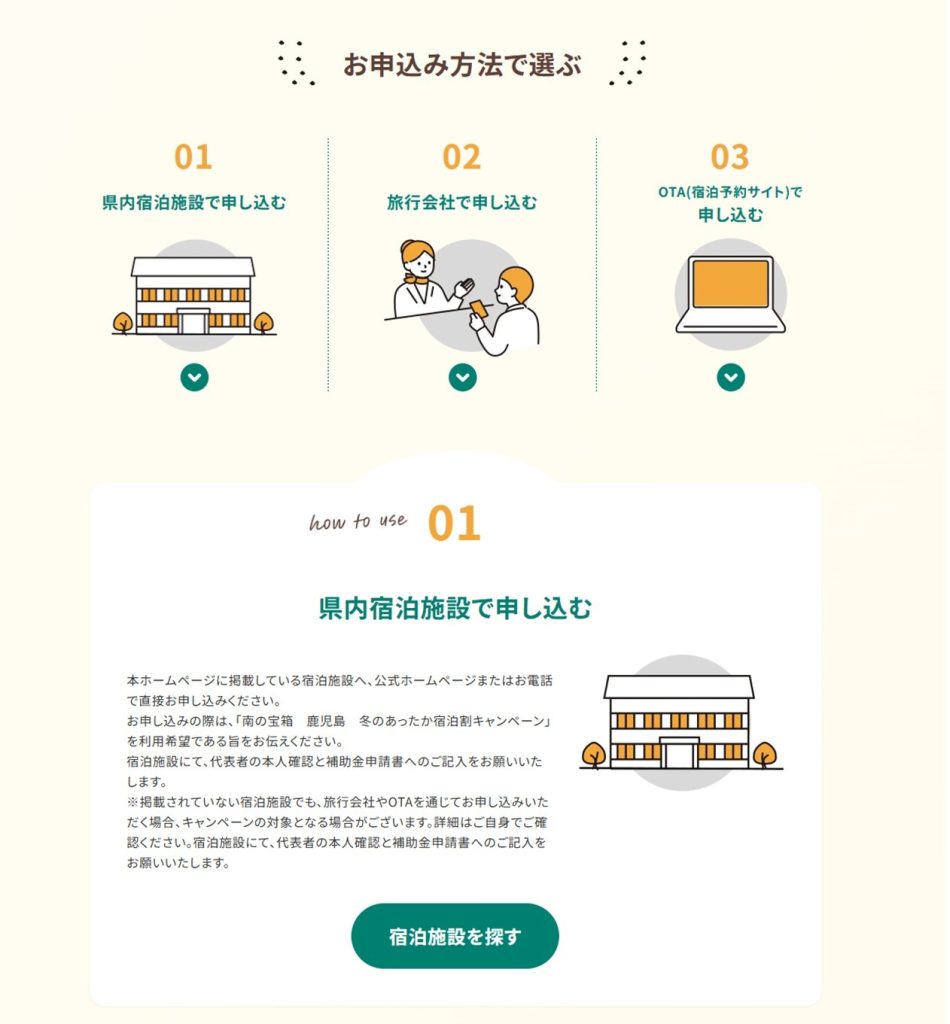 お申込み方法で選ぶ

01
県内宿泊施設で申し込む

02
旅行会社で申し込む

03
OTA(宿泊予約サイト)で申し込む

how to use 01

県内宿泊施設で申し込む

本ホームページに掲載している宿泊施設へ、公式ホームページまたはお電話で直接お申し込みください。
お申し込みの際は、「南の宝箱　鹿児島　冬のあったか宿泊割キャンペーン」を利用希望である旨をお伝えください。
宿泊施設にて、代表者の本人確認と補助金申請書へのご記入をお願いいたします。
※掲載されていない宿泊施設でも、旅行会社やOTAを通じてお申し込みいただく場合、キャンペーンの対象となる場合がございます。詳細はご自身でご確認ください。宿泊施設にて、代表者の本人確認と補助金申請書へのご記入をお願いいたします。

宿泊施設を探す